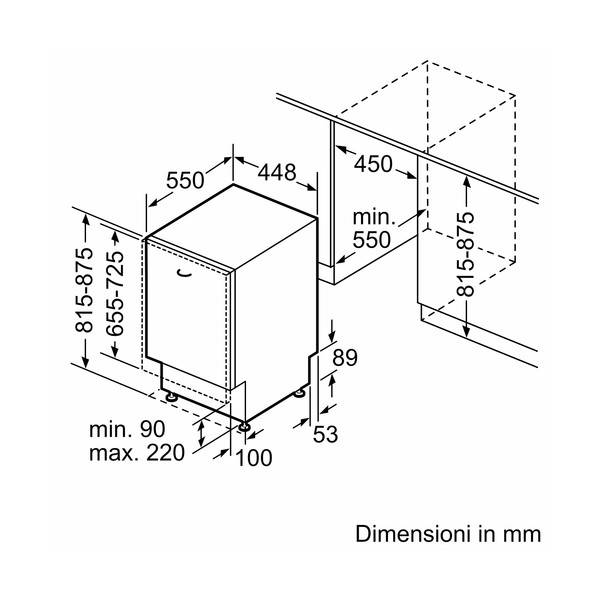 550
448
450
min.
550
815-875
815-875
655-725
89
53
min. 90
max. 220
100

Dimensioni in mm