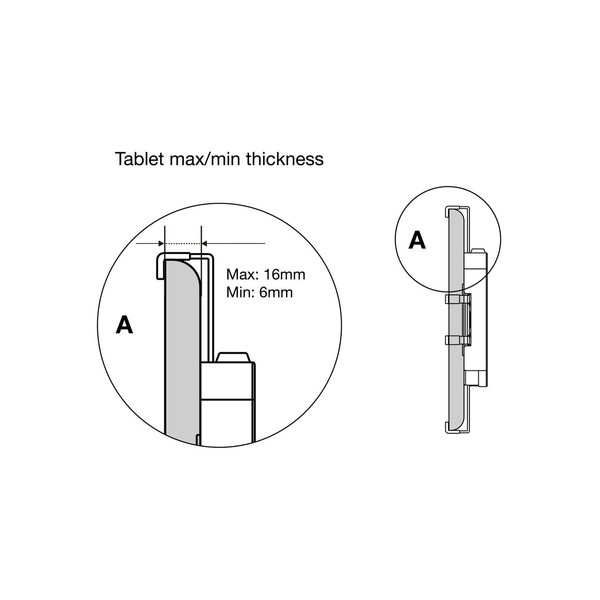 Tablet max/min thickness

Max: 16mm
Min: 6mm

A

A