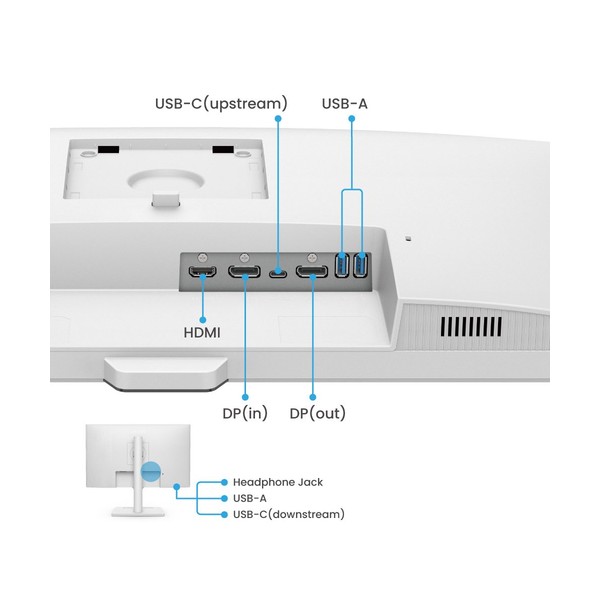 USB-C(upstream)
USB-A
HDMI
DP(in)
DP(out)
Headphone Jack
USB-A
USB-C(downstream)