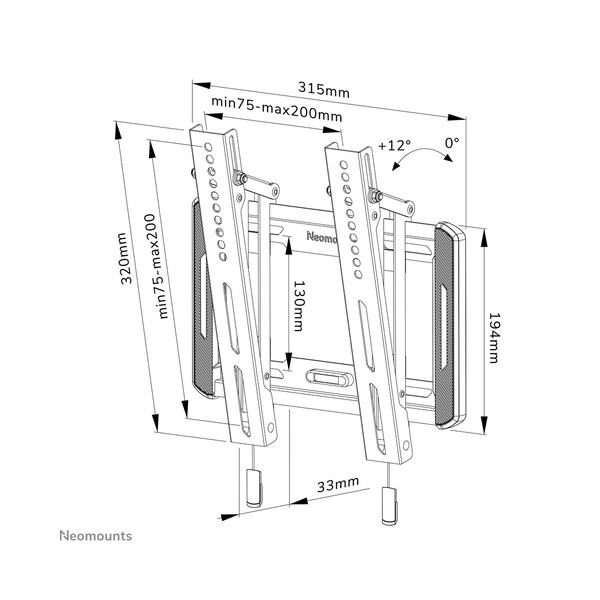 315mm
min75-max200mm
+12°
0°
320mm
min75-max200
Neomo
130mm
194mm
33mm
Neomounts